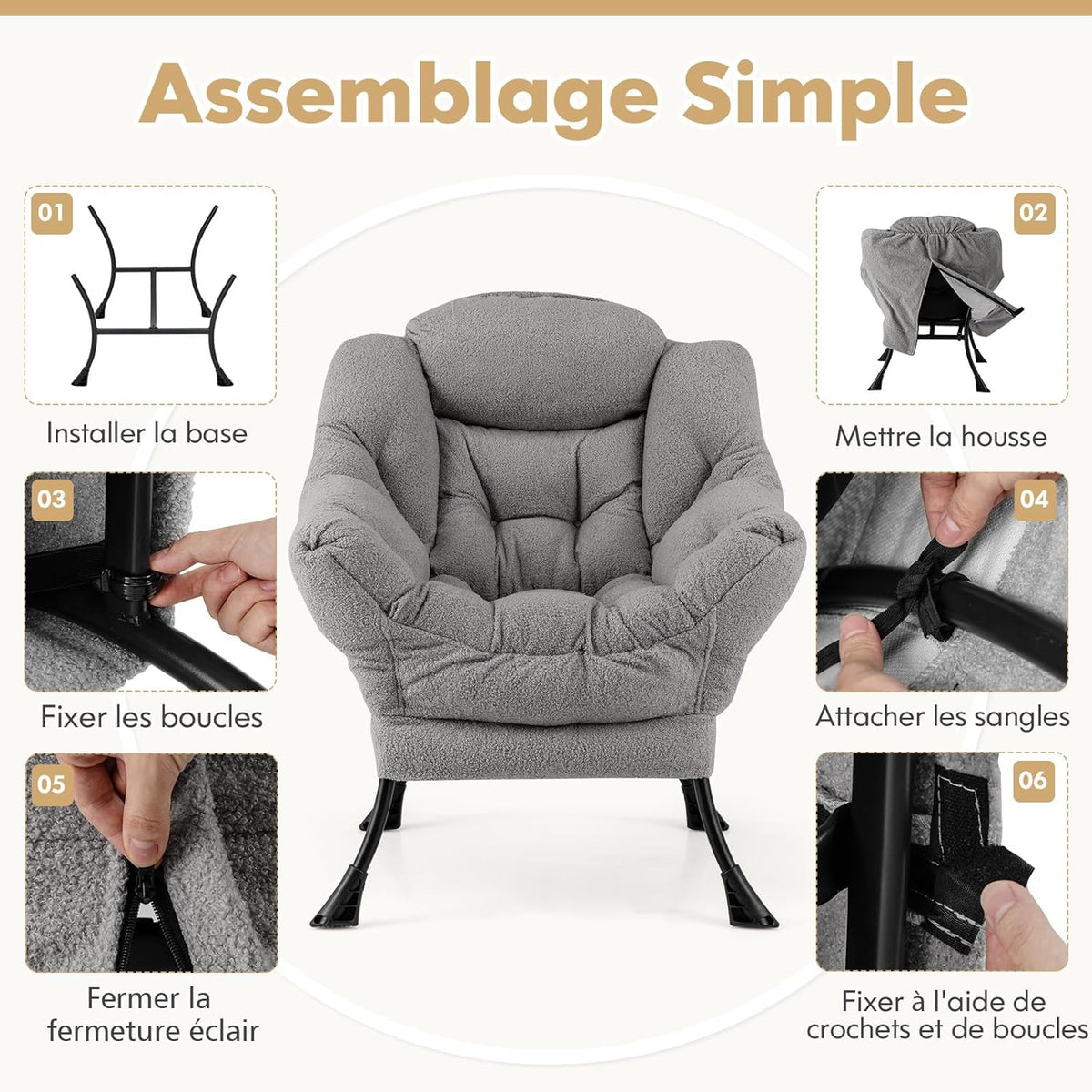 Assemblage Simple

01
Installer la base

02
Mettre la housse

03
Fixer les boucles

04
Attacher les sangles

05
Fermer la fermeture éclair

06
Fixer à l'aide de crochets et de boucles